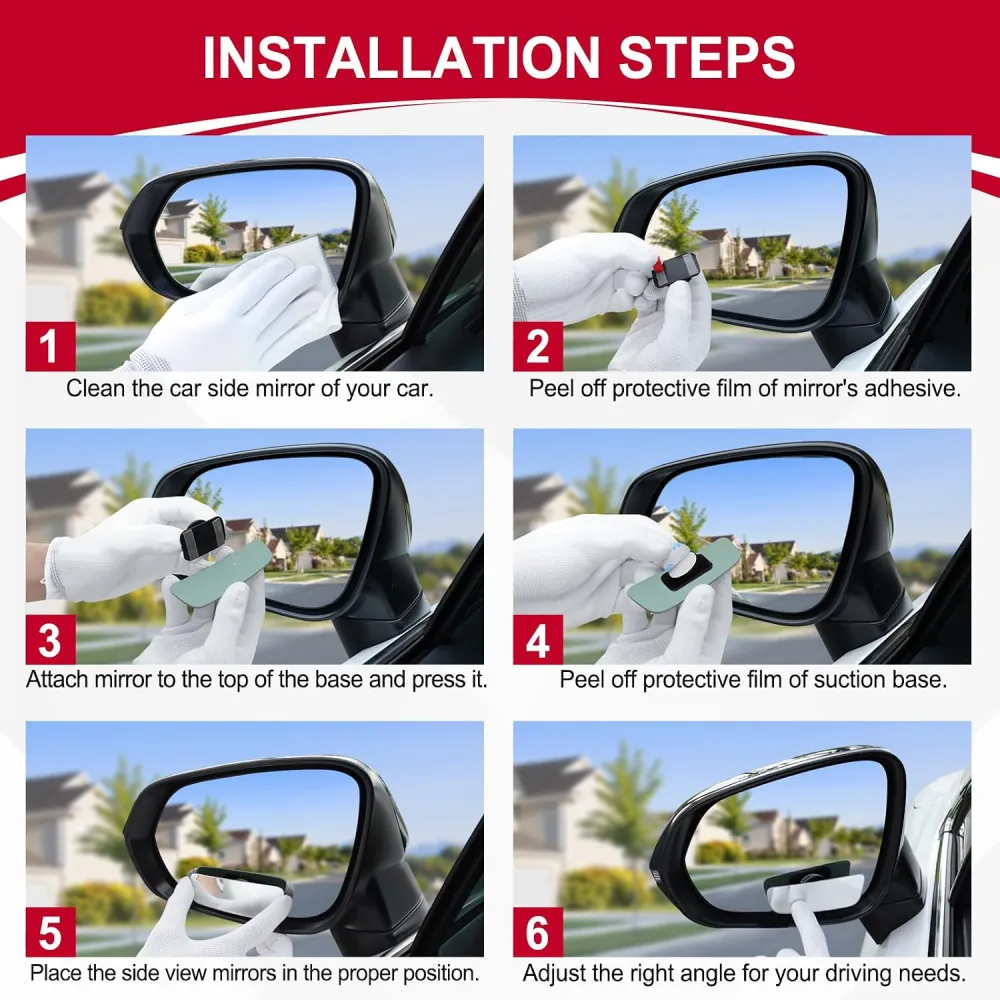 INSTALLATION STEPS

1
Clean the car side mirror of your car.

2
Peel off protective film of mirror's adhesive.

3
Attach mirror to the top of the base and press it.

4
Peel off protective film of suction base.

5
Place the side view mirrors in the proper position.

6
Adjust the right angle for your driving needs.