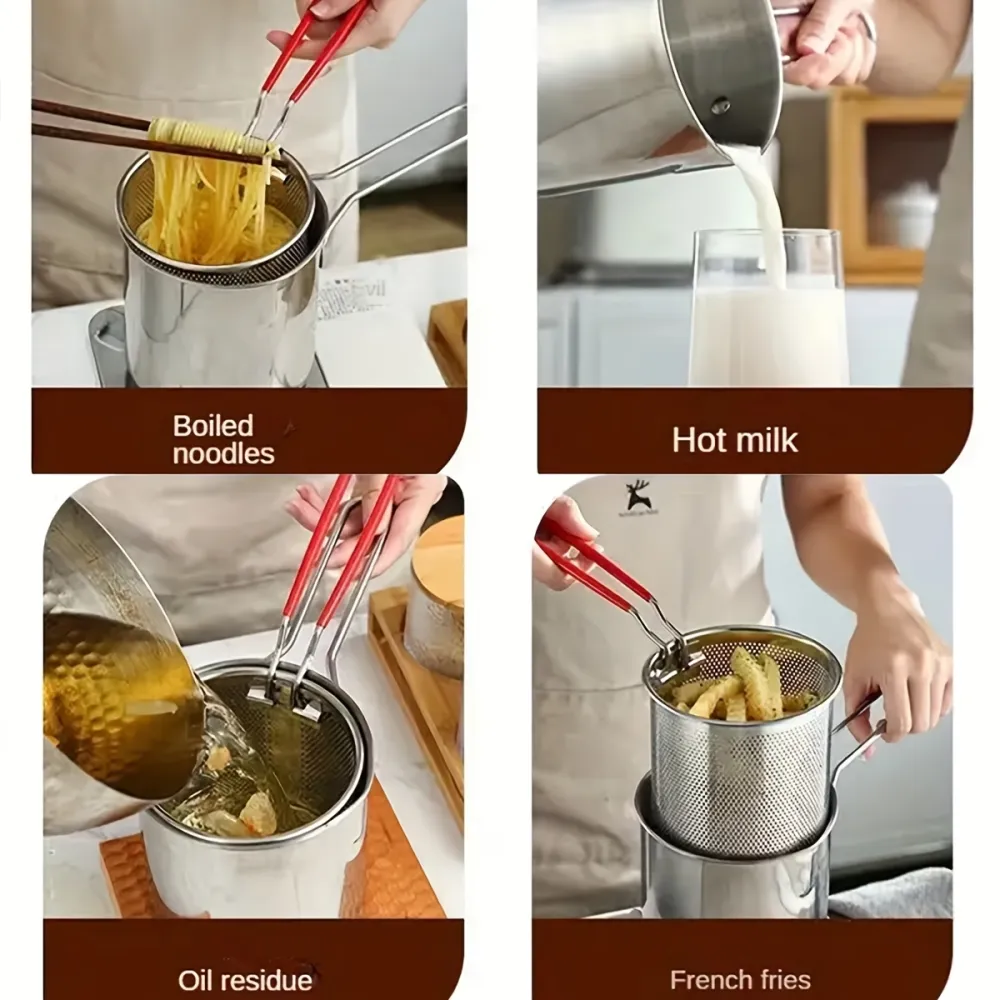 Boiled noodles

Hot milk

Oil residue

French fries